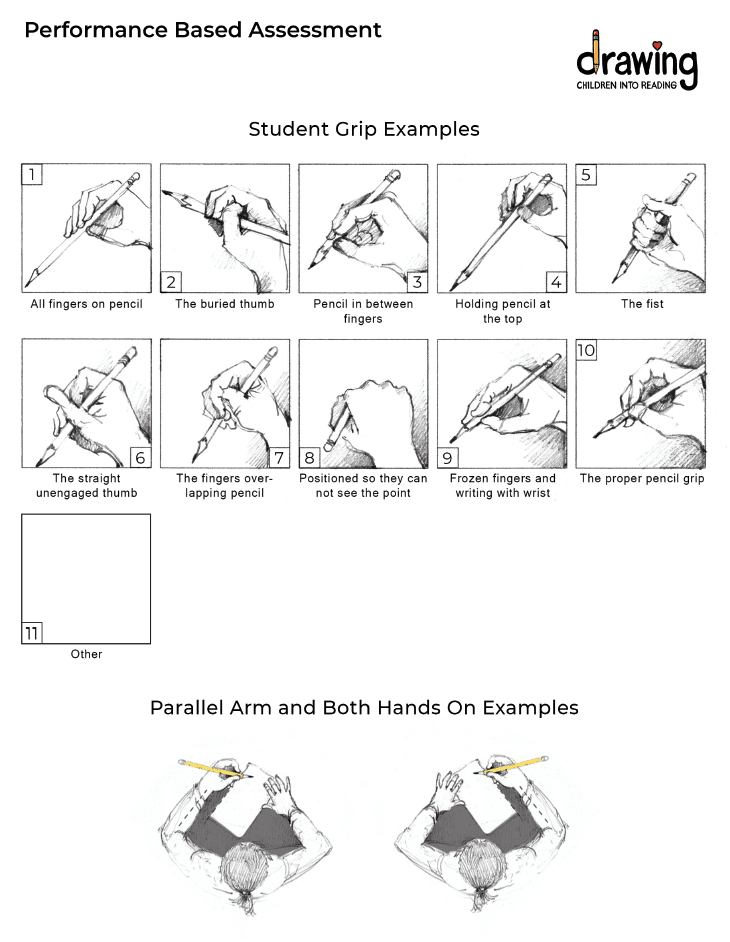 Performance Based Assessment

drawing
CHILDREN INTO READING

Student Grip Examples

1
All fingers on pencil

2
The buried thumb

3
Pencil in between fingers

4
Holding pencil at the top

5
The fist

6
The straight unengaged thumb

7
The fingers overlapping pencil

8
Positioned so they can not see the point

9
Frozen fingers and writing with wrist

10
The proper pencil grip

11
Other

Parallel Arm and Both Hands On Examples